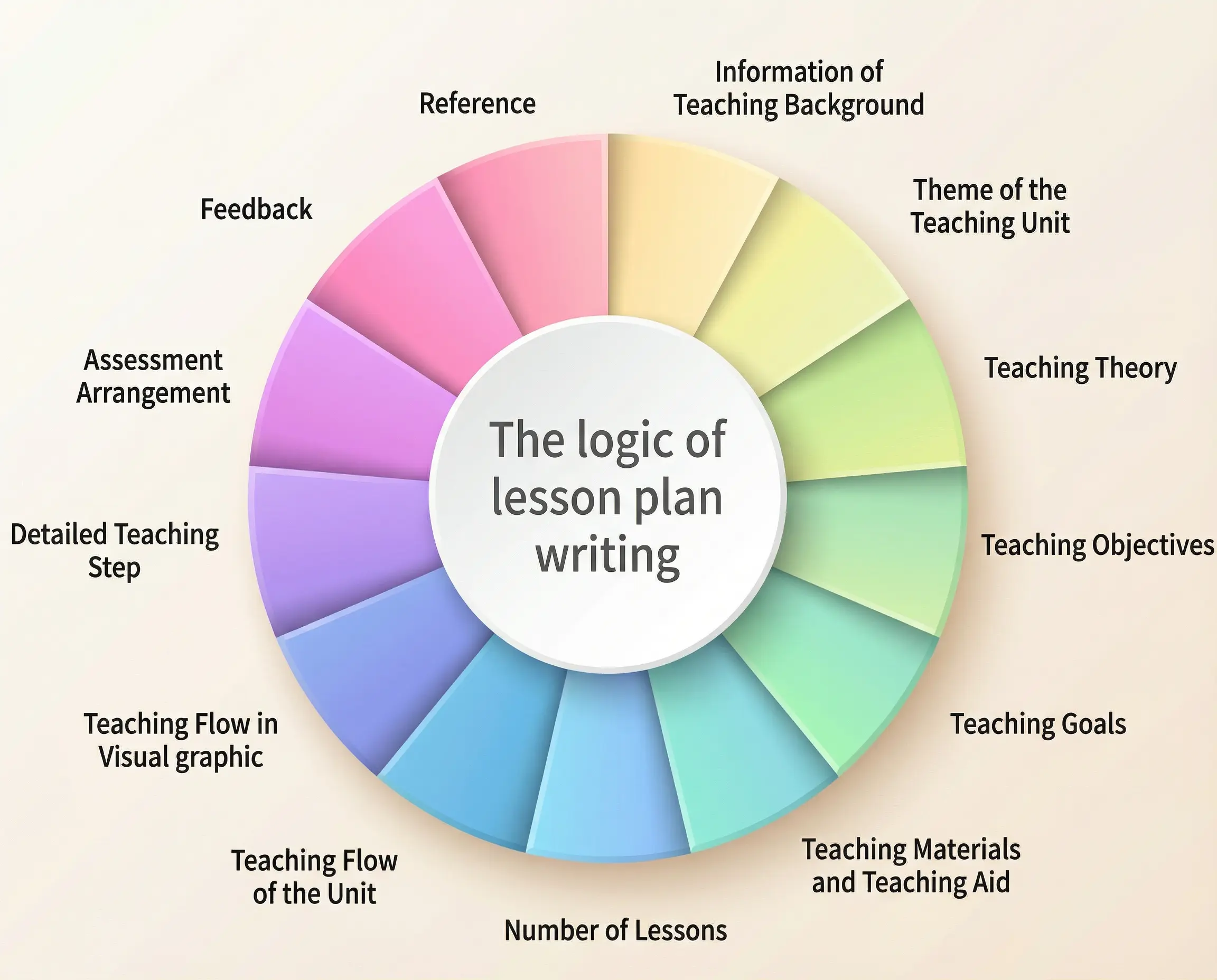 The logic of lesson plan writing

Information of Teaching Background

Theme of the Teaching Unit

Teaching Theory

Teaching Objectives

Teaching Goals

Teaching Materials and Teaching Aid

Number of Lessons

Teaching Flow of the Unit

Teaching Flow in Visual graphic

Detailed Teaching Step

Assessment Arrangement

Feedback

Reference